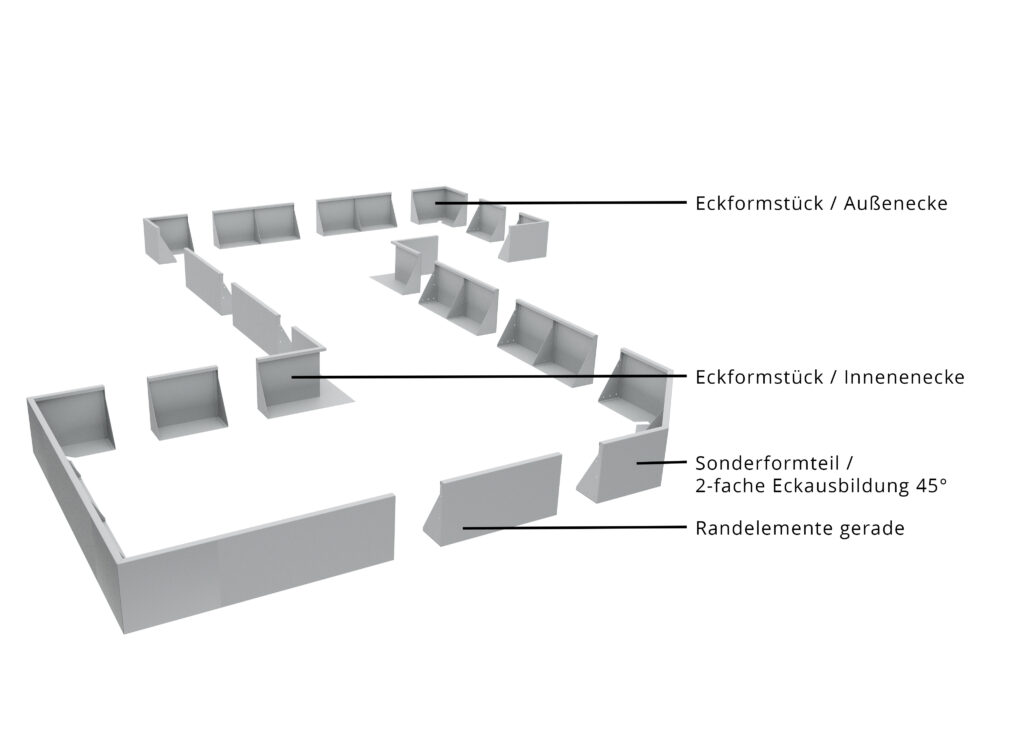 Eckformstück / Außenecke

Eckformstück / Innenenecke

Sonderformteil /
2-fache Eckausbildung 45°

Randelemente gerade